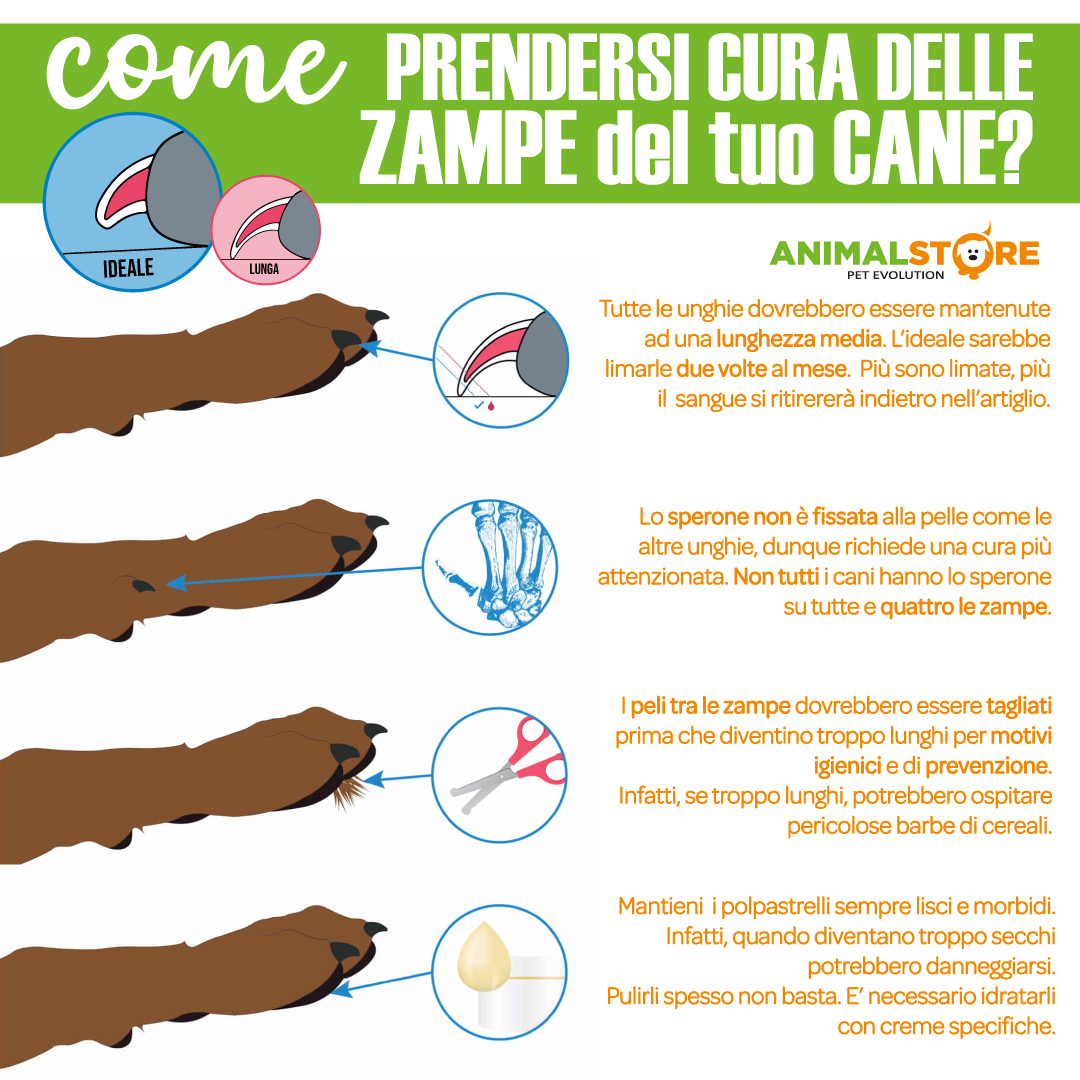 come PRENDERSI CURA DELLE ZAMPE del tuo CANE?

IDEALE

LUNGA

ANIMALSTORE
PET EVOLUTION

Tutte le unghie dovrebbero essere mantenute ad una lunghezza media. L'ideale sarebbe limarle due volte al mese. Più sono limate, più il sangue si ritirererà indietro nell'artiglio.

Lo sperone non è fissata alla pelle come le altre unghie, dunque richiede una cura più attenzionata. Non tutti i cani hanno lo sperone su tutte e quattro le zampe.

I peli tra le zampe dovrebbero essere tagliati prima che diventino troppo lunghi per motivi igienici e di prevenzione.
Infatti, se troppo lunghi, potrebbero ospitare pericolose barbe di cereali.

Mantieni i polpastrelli sempre lisci e morbidi. Infatti, quando diventano troppo secchi potrebbero danneggiarsi.
Pulirli spesso non basta. E' necessario idratarli con creme specifiche.