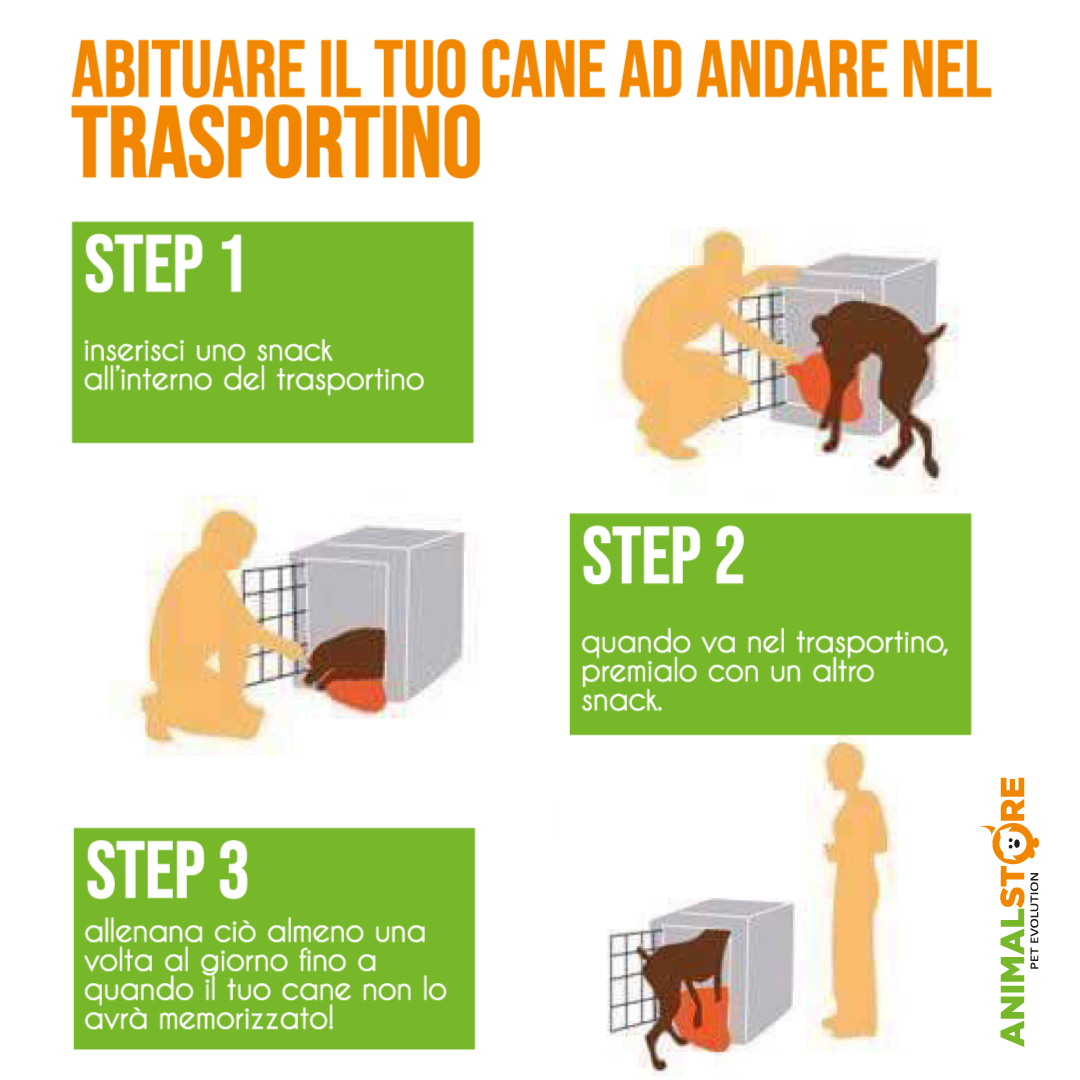 ABITUARE IL TUO CANE AD ANDARE NEL TRASPORTINO

STEP 1

inserisci uno snack all'interno del trasportino

STEP 2

quando va nel trasportino, premialo con un altro snack.

STEP 3

allenana ciò almeno una volta al giorno fino a quando il tuo cane non lo avrà memorizzato!

ANIMALSTORE
PET EVOLUTION